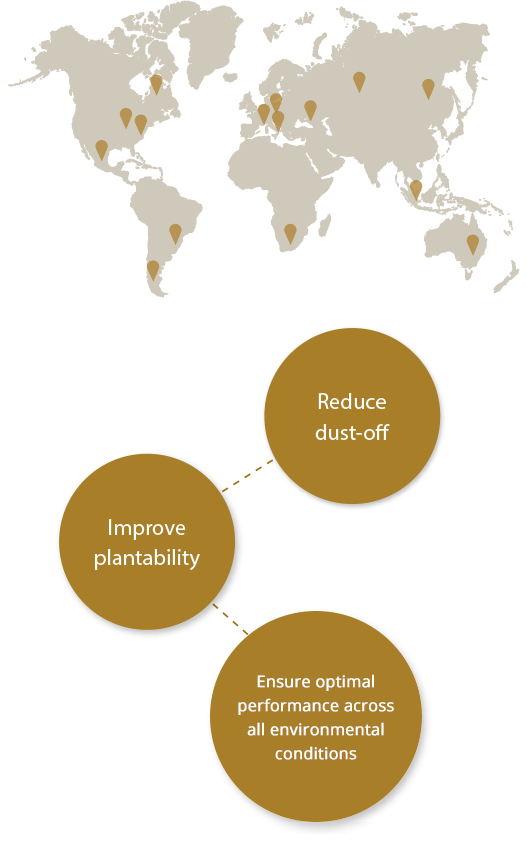 Reduce dust-off

Improve plantability

Ensure optimal performance across all environmental conditions